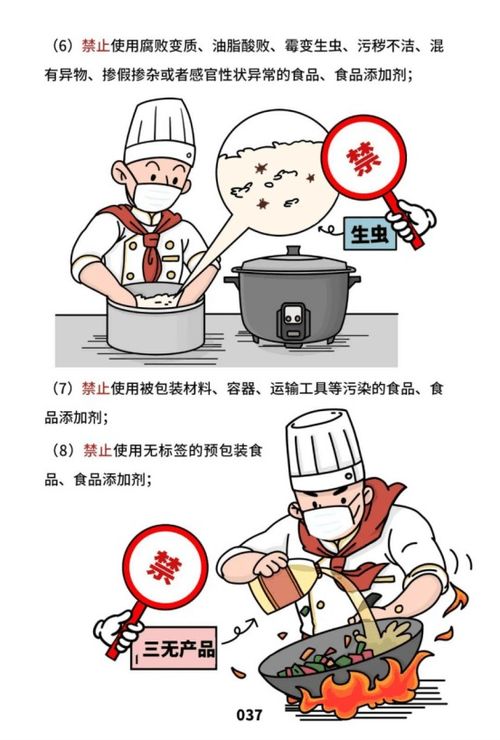 （6）禁止使用腐败变质、油脂酸败、霉变生虫、污秽不洁、混有异物、掺假掺杂或者感官性状异常的食品、食品添加剂；

禁

生虫

（7）禁止使用被包装材料、容器、运输工具等污染的食品、食品添加剂；

（8）禁止使用无标签的预包装食品、食品添加剂；

禁

三无产品

037