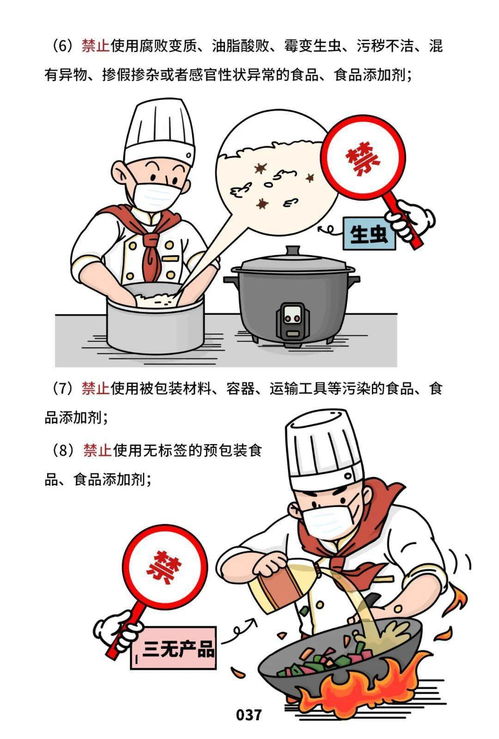 （6）禁止使用腐败变质、油脂酸败、霉变生虫、污秽不洁、混有异物、掺假掺杂或者感官性状异常的食品、食品添加剂；

禁

生虫

（7）禁止使用被包装材料、容器、运输工具等污染的食品、食品添加剂；

（8）禁止使用无标签的预包装食品、食品添加剂；

禁

三无产品

037